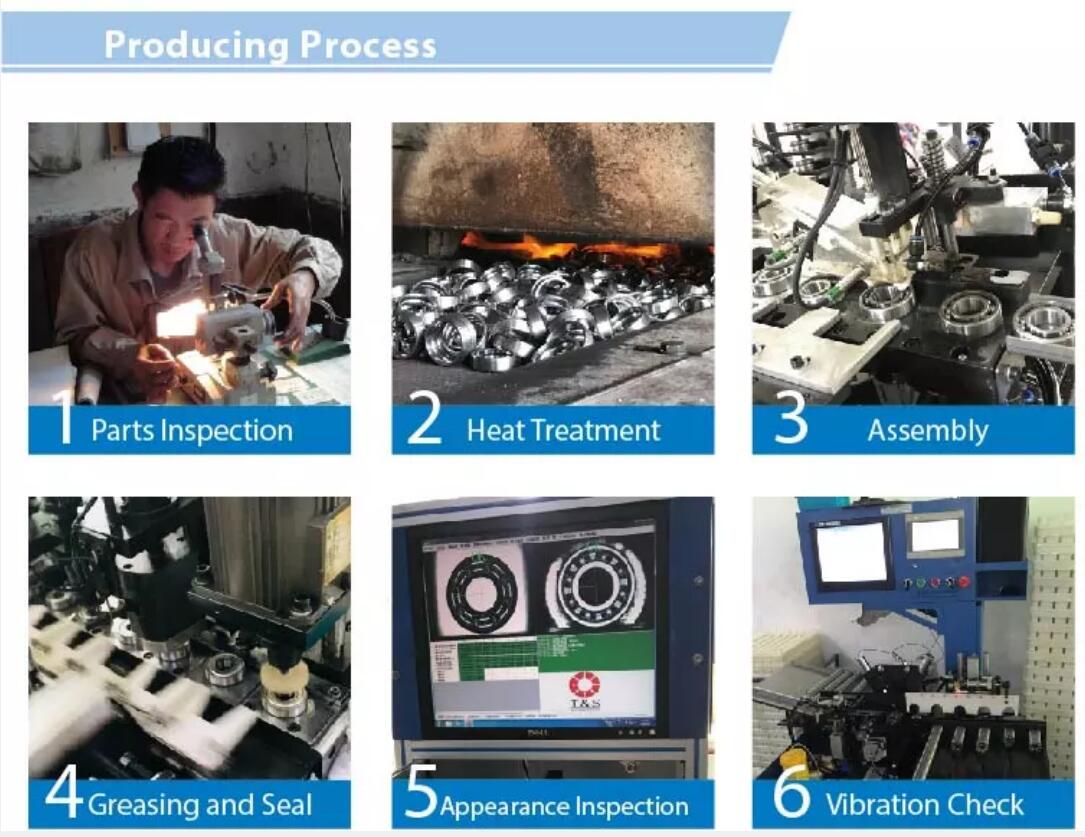 Producing Process

1 Parts Inspection

2 Heat Treatment

3 Assembly

4 Greasing and Seal

T&S

DELL

5 Appearance Inspection

6 Vibration Check