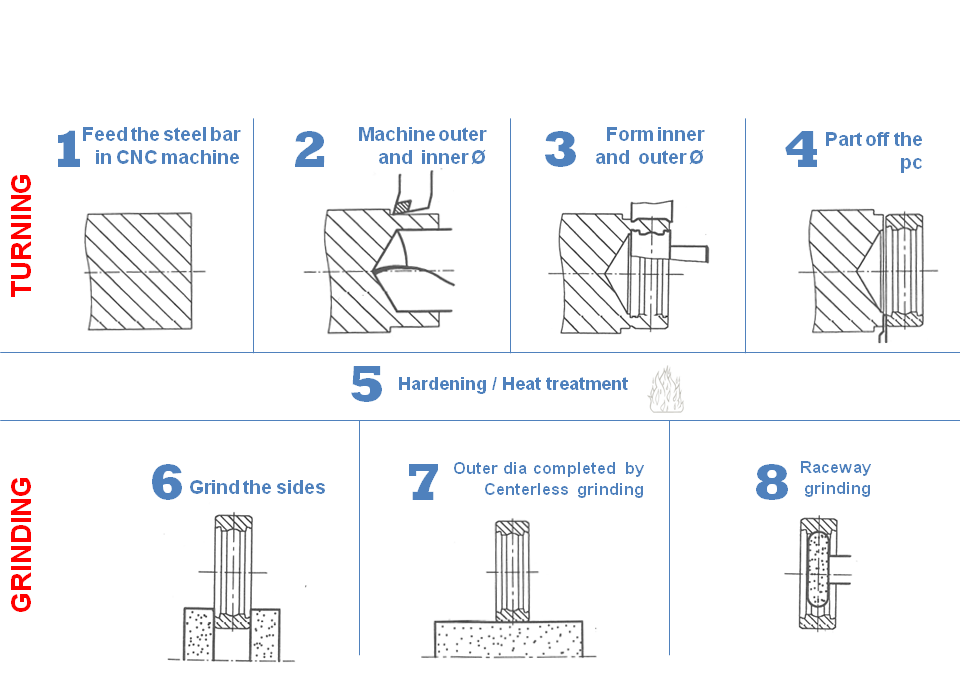 TURNING

1 Feed the steel bar in CNC machine

2 Machine outer and inner Ø

3 Form inner and outer Ø

4 Part off the pc

5 Hardening / Heat treatment

GRINDING

6 Grind the sides

7 Outer dia completed by Centerless grinding

8 Raceway grinding